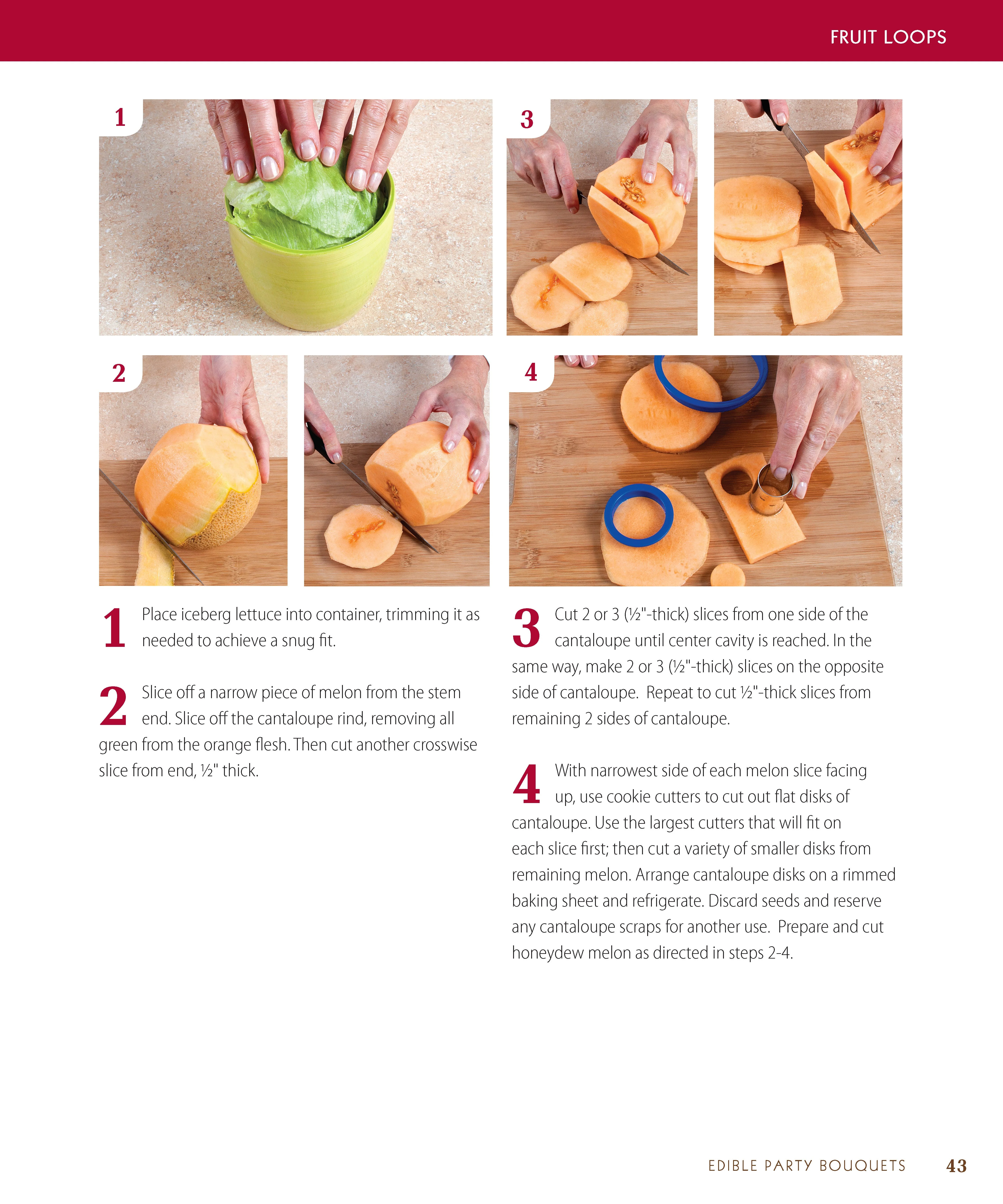 FRUIT LOOPS

1

3

2

4

1 Place iceberg lettuce into container, trimming it as needed to achieve a snug fit.

2 Slice off a narrow piece of melon from the stem end. Slice off the cantaloupe rind, removing all green from the orange flesh. Then cut another crosswise slice from end, ½" thick.

3 Cut 2 or 3 (½"-thick) slices from one side of the cantaloupe until center cavity is reached. In the same way, make 2 or 3 (½"-thick) slices on the opposite side of cantaloupe. Repeat to cut ½"-thick slices from remaining 2 sides of cantaloupe.

4 With narrowest side of each melon slice facing up, use cookie cutters to cut out flat disks of cantaloupe. Use the largest cutters that will fit on each slice first; then cut a variety of smaller disks from remaining melon. Arrange cantaloupe disks on a rimmed baking sheet and refrigerate. Discard seeds and reserve any cantaloupe scraps for another use. Prepare and cut honeydew melon as directed in steps 2-4.

EDIBLE PARTY BOUQUETS 43